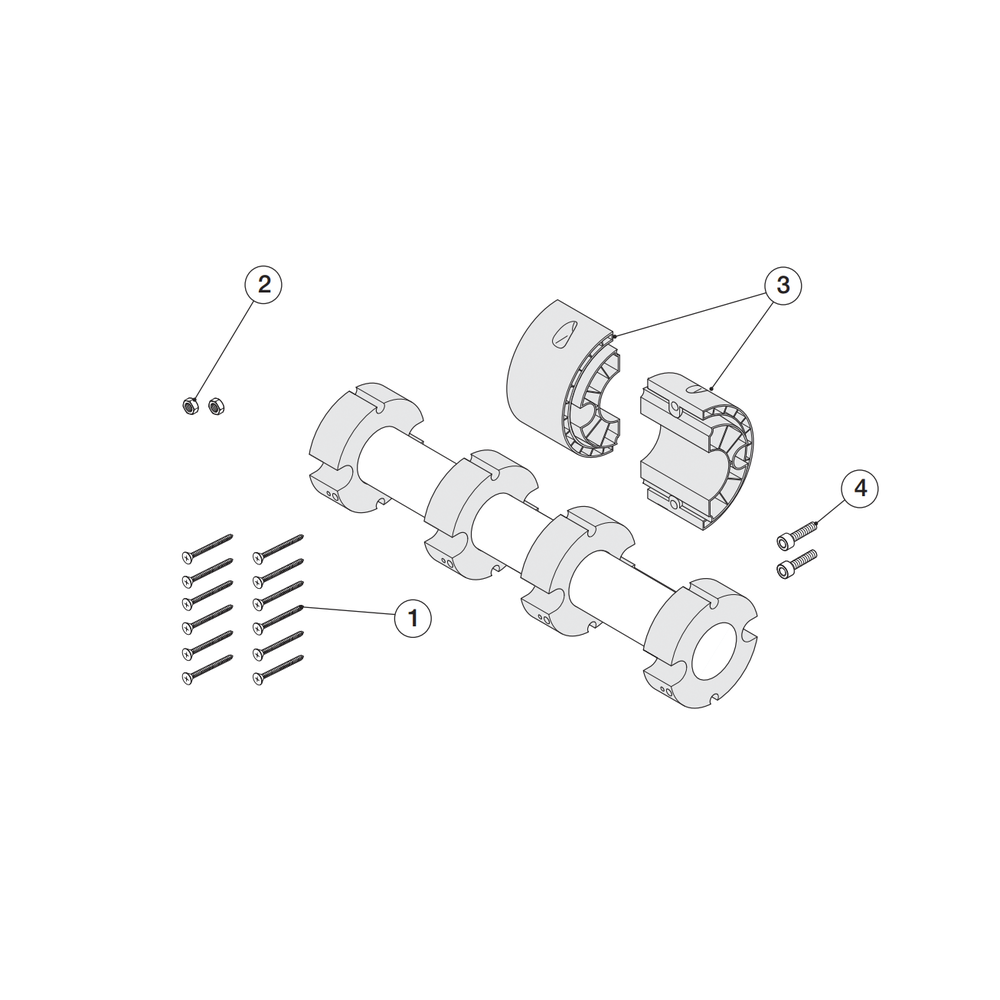 2
3
4
1